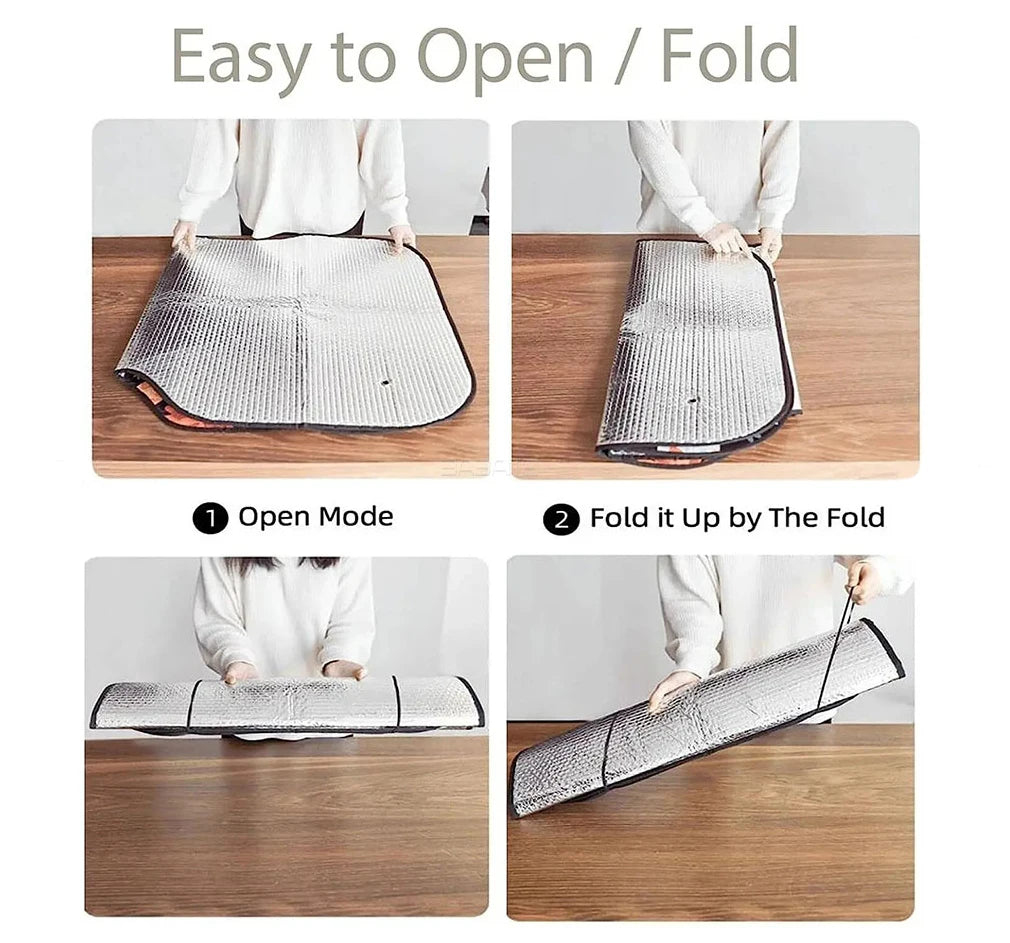 Easy to Open / Fold

1 Open Mode

2 Fold it Up by The Fold